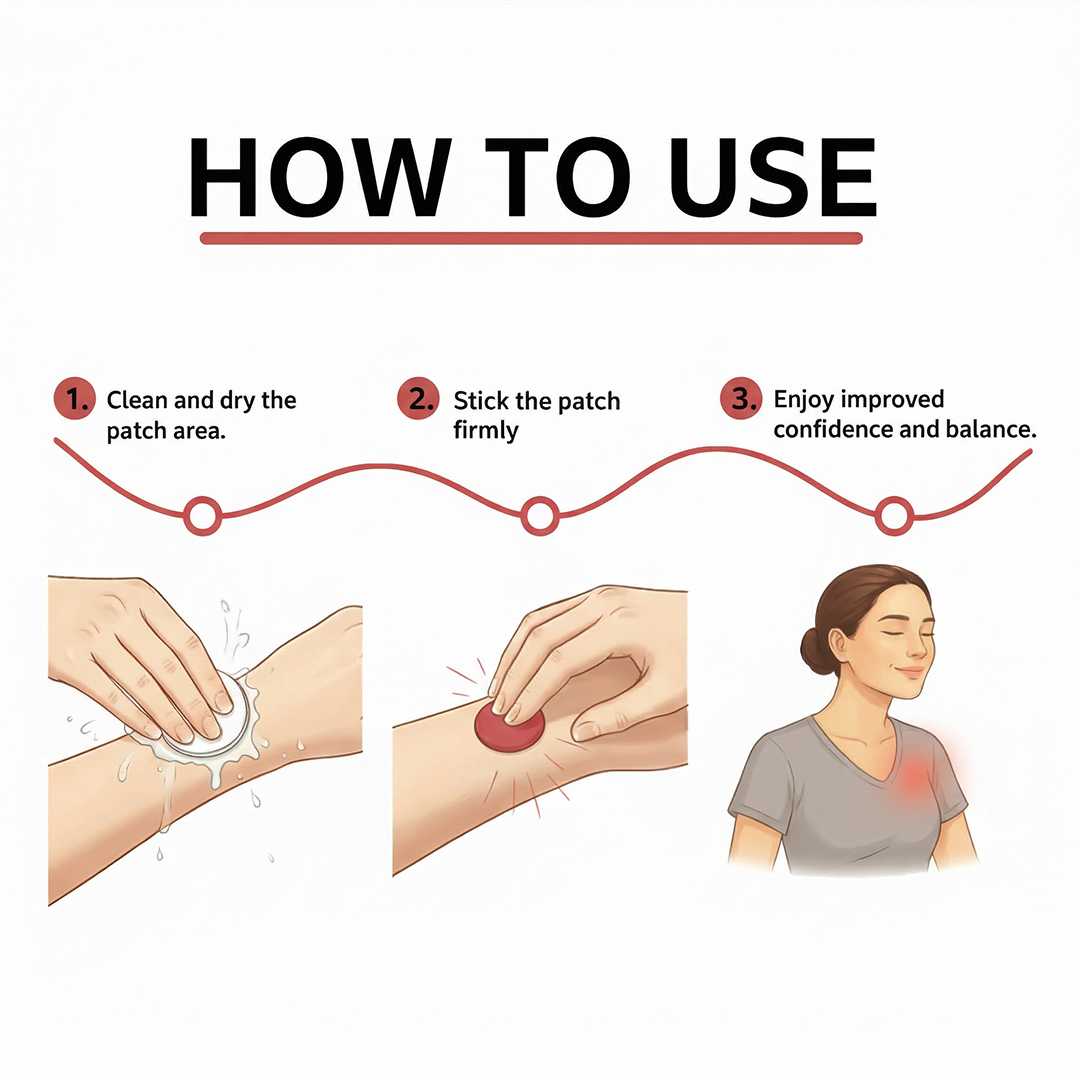 HOW TO USE

1. Clean and dry the patch area.

2. Stick the patch firmly

3. Enjoy improved confidence and balance.