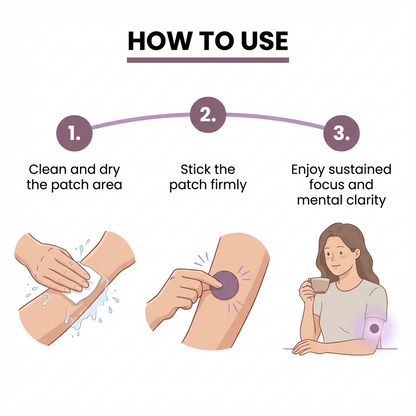 HOW TO USE

1.

Clean and dry the patch area

2.

Stick the patch firmly

3.

Enjoy sustained focus and mental clarity